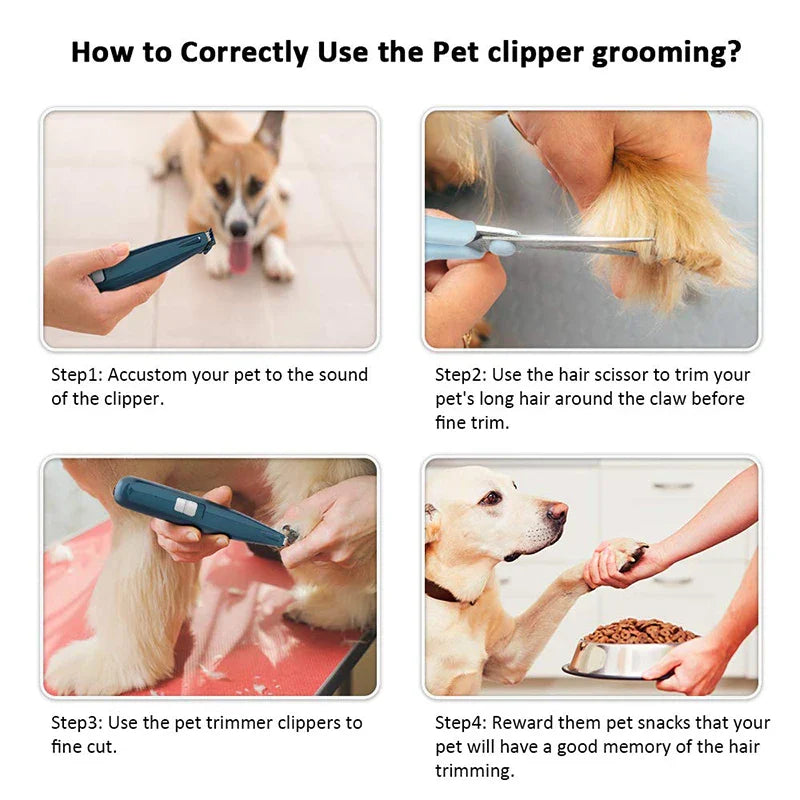 How to Correctly Use the Pet clipper grooming?

Step1: Accustom your pet to the sound of the clipper.

Step2: Use the hair scissor to trim your pet's long hair around the claw before fine trim.

Step3: Use the pet trimmer clippers to fine cut.

Step4: Reward them pet snacks that your pet will have a good memory of the hair trimming.