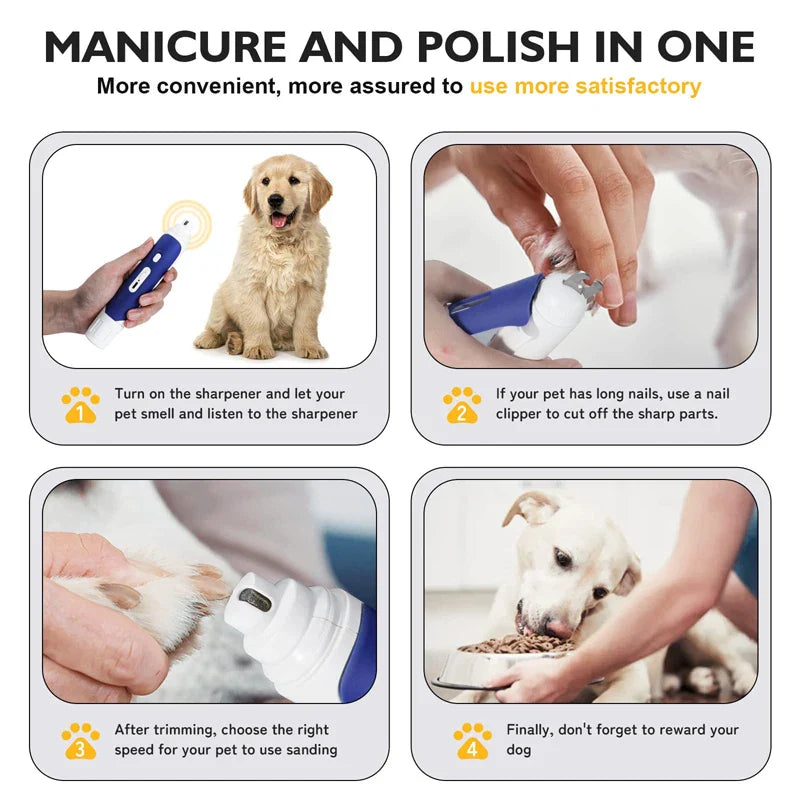 MANICURE AND POLISH IN ONE
More convenient, more assured to use more satisfactory

1 Turn on the sharpener and let your pet smell and listen to the sharpener

2 If your pet has long nails, use a nail clipper to cut off the sharp parts.

3 After trimming, choose the right speed for your pet to use sanding

4 Finally, don't forget to reward your dog