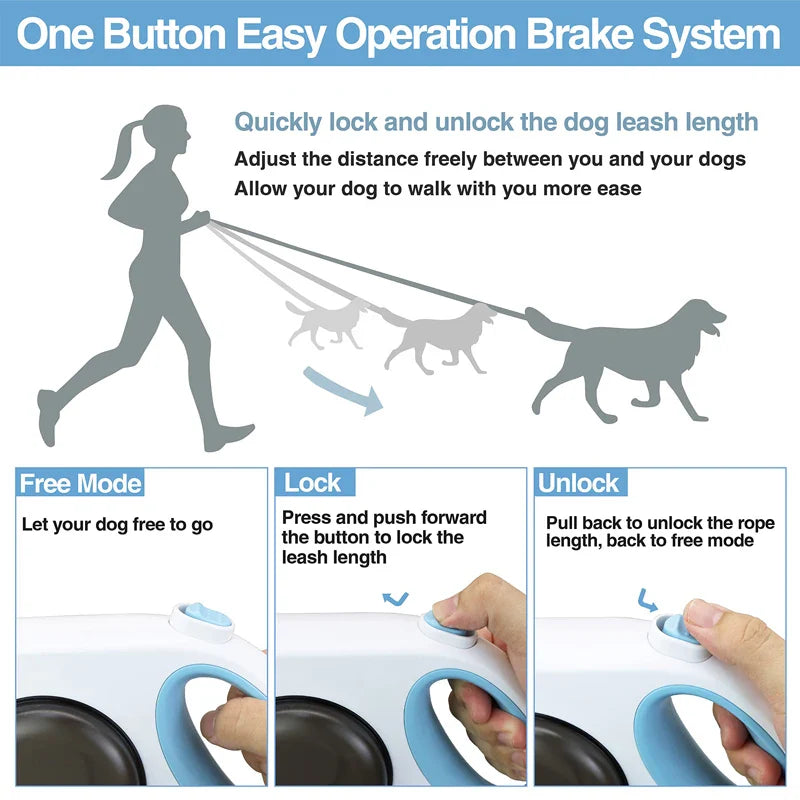 One Button Easy Operation Brake System

Quickly lock and unlock the dog leash length

Adjust the distance freely between you and your dogs
Allow your dog to walk with you more ease

Free Mode

Let your dog free to go

Lock

Press and push forward the button to lock the leash length

Unlock

Pull back to unlock the rope length, back to free mode