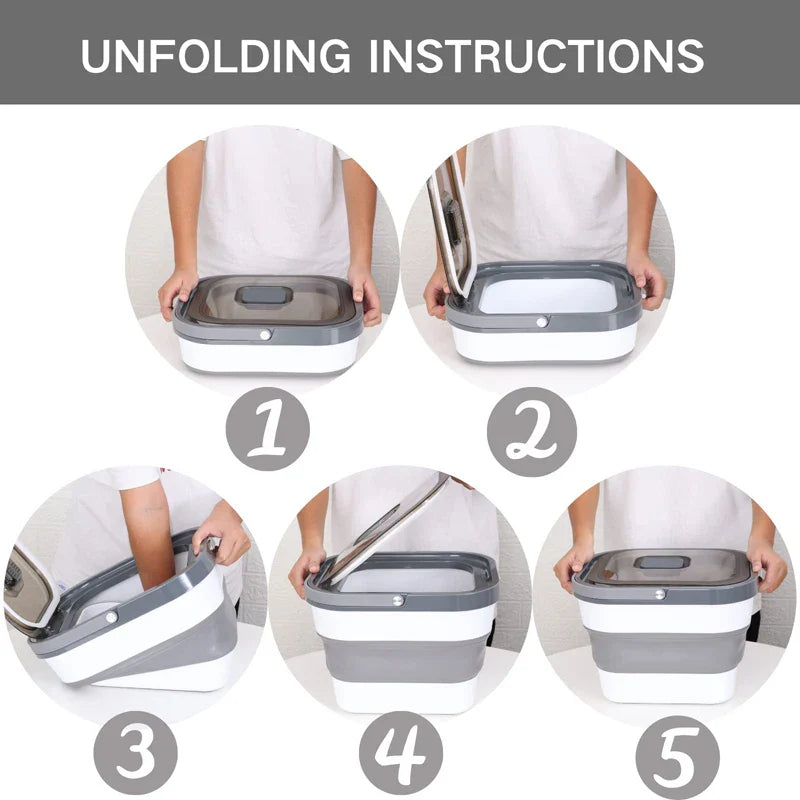 UNFOLDING INSTRUCTIONS

1

2

3

4

5