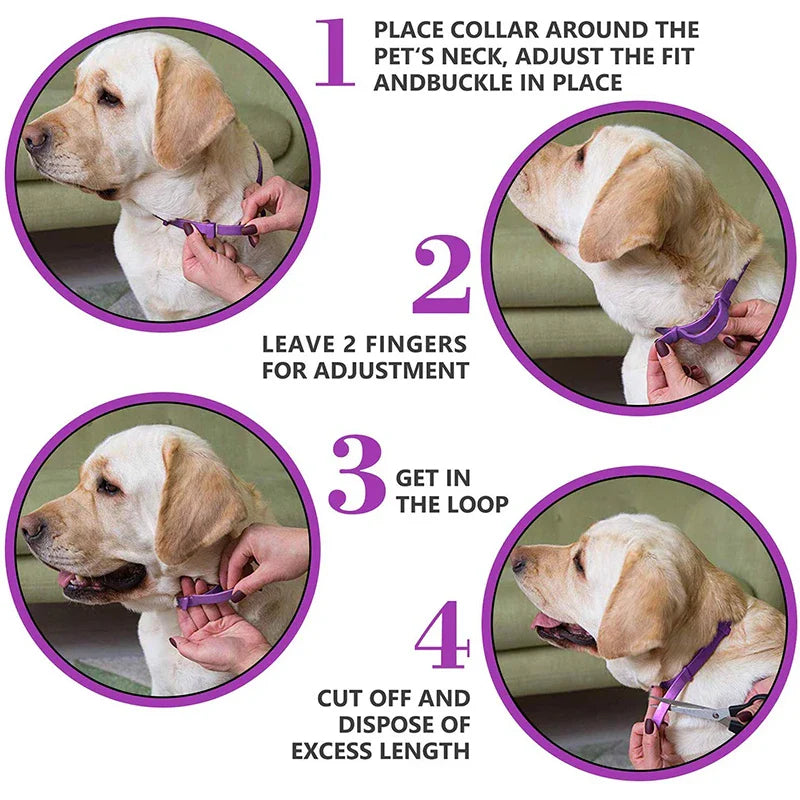 1 PLACE COLLAR AROUND THE PET'S NECK, ADJUST THE FIT ANDBUCKLE IN PLACE

2

LEAVE 2 FINGERS FOR ADJUSTMENT

3 GET IN THE LOOP

4

CUT OFF AND DISPOSE OF EXCESS LENGTH