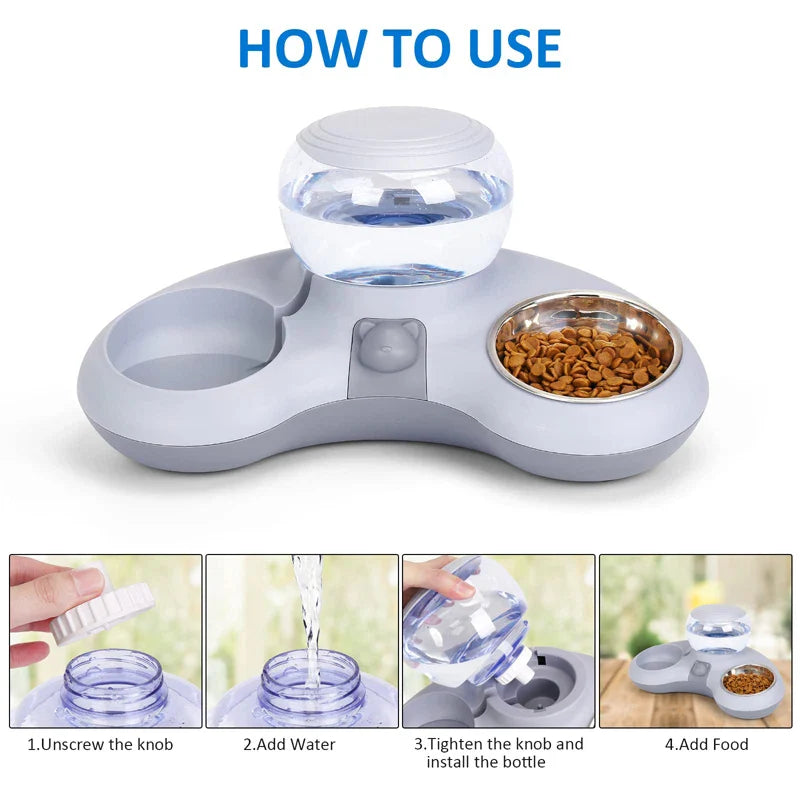 HOW TO USE

1.Unscrew the knob

2.Add Water

3.Tighten the knob and install the bottle

4.Add Food