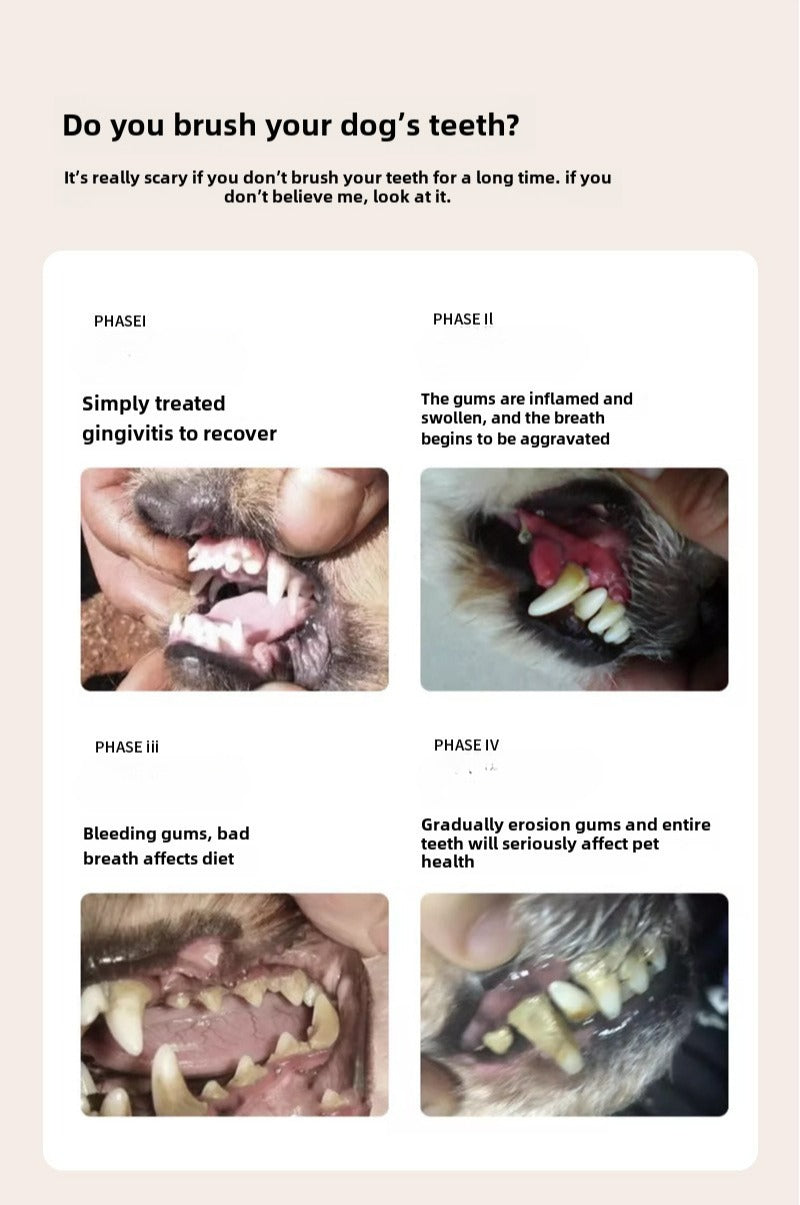 Do you brush your dog's teeth?

It's really scary if you don't brush your teeth for a long time. if you don't believe me, look at it.

PHASEI

Simply treated gingivitis to recover

PHASE Il

The gums are inflamed and swollen, and the breath begins to be aggravated

PHASE iii

Bleeding gums, bad breath affects diet

PHASE IV

Gradually erosion gums and entire teeth will seriously affect pet health