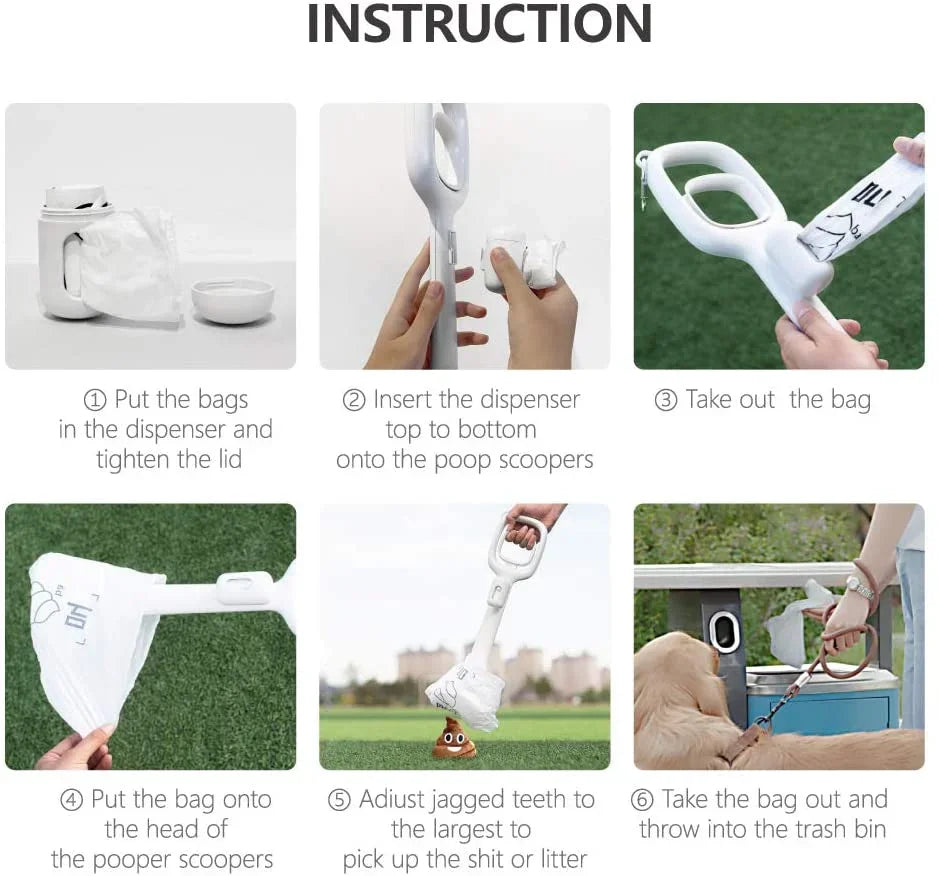 INSTRUCTION

① Put the bags in the dispenser and tighten the lid

② Insert the dispenser top to bottom onto the poop scoopers

③ Take out the bag

④ Put the bag onto the head of the pooper scoopers

⑤ Adiust jagged teeth to the largest to pick up the shit or litter

⑥ Take the bag out and throw into the trash bin