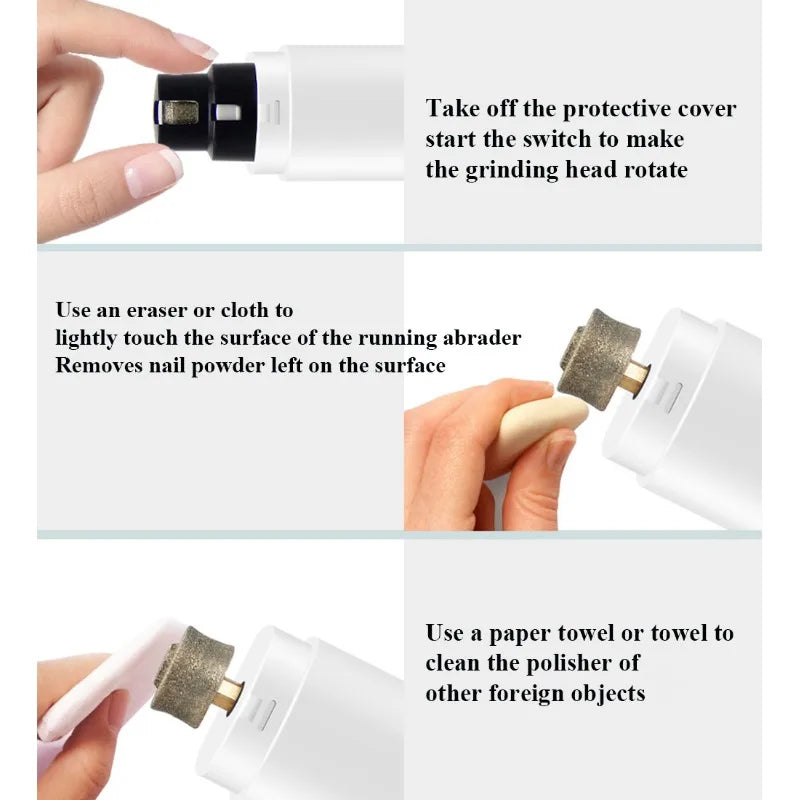 Take off the protective cover
start the switch to make
the grinding head rotate

Use an eraser or cloth to
lightly touch the surface of the running abrader
Removes nail powder left on the surface

Use a paper towel or towel to
clean the polisher of
other foreign objects