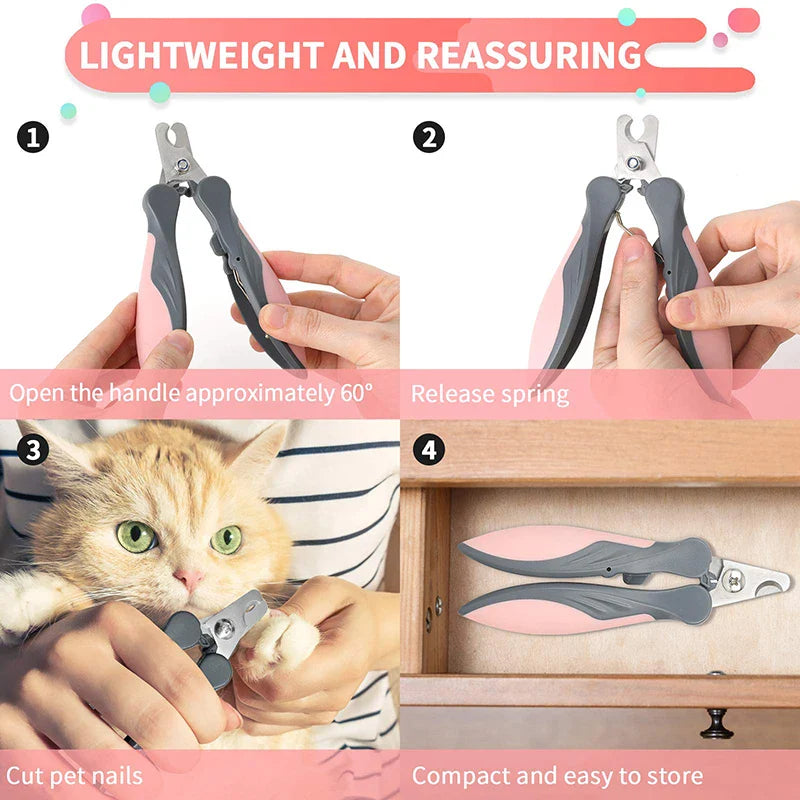 LIGHTWEIGHT AND REASSURING

1

Open the handle approximately 60°

2

Release spring

3

Cut pet nails

4

Compact and easy to store