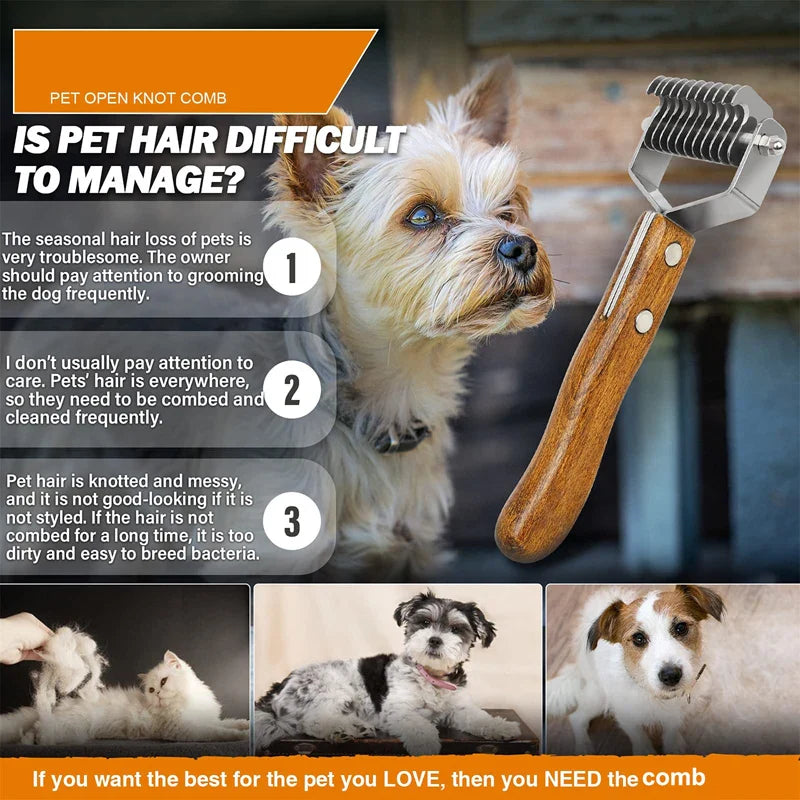 PET OPEN KNOT COMB

IS PET HAIR DIFFICULT TO MANAGE?

The seasonal hair loss of pets is very troublesome. The owner should pay attention to grooming the dog frequently.

1

I don't usually pay attention to care. Pets' hair is everywhere, so they need to be combed and cleaned frequently.

2

Pet hair is knotted and messy, and it is not good-looking if it is not styled. If the hair is not combed for a long time, it is too dirty and easy to breed bacteria.

3

If you want the best for the pet you LOVE, then you NEED the comb