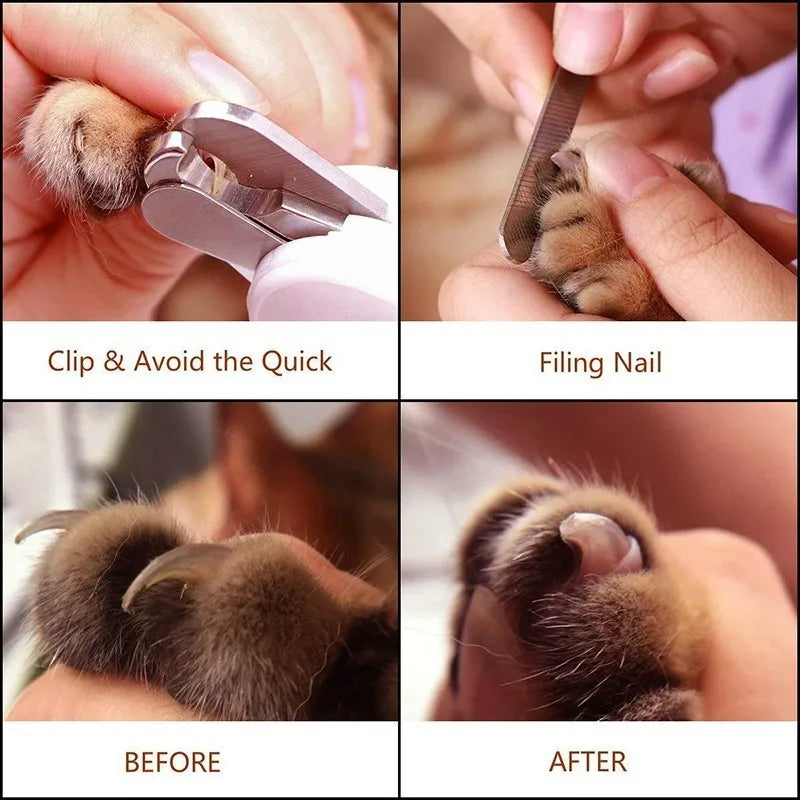 Clip & Avoid the Quick

Filing Nail

BEFORE

AFTER