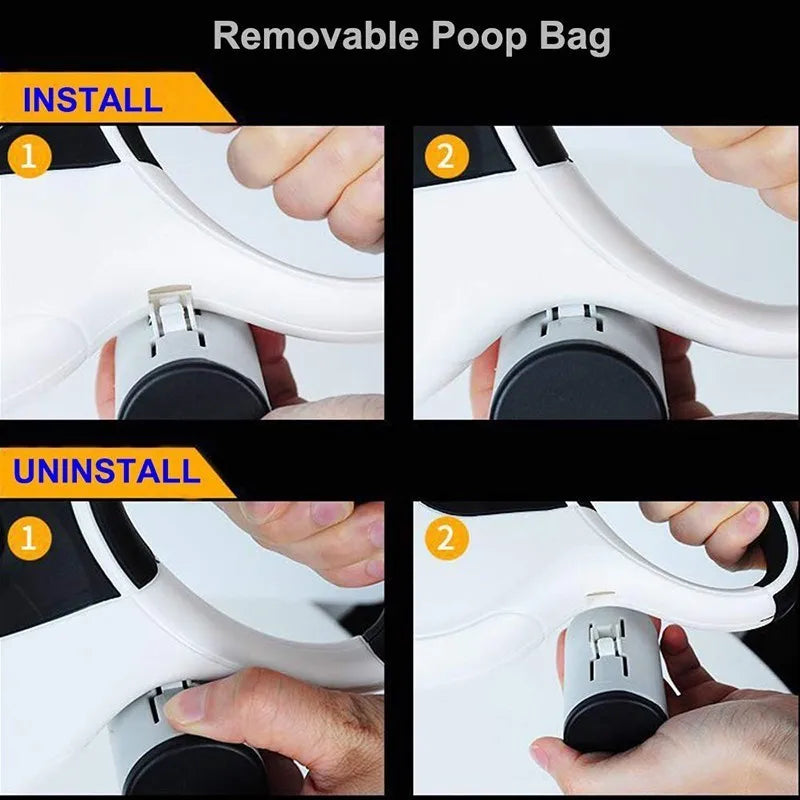 Removable Poop Bag

INSTALL

1

2

UNINSTALL

1

2