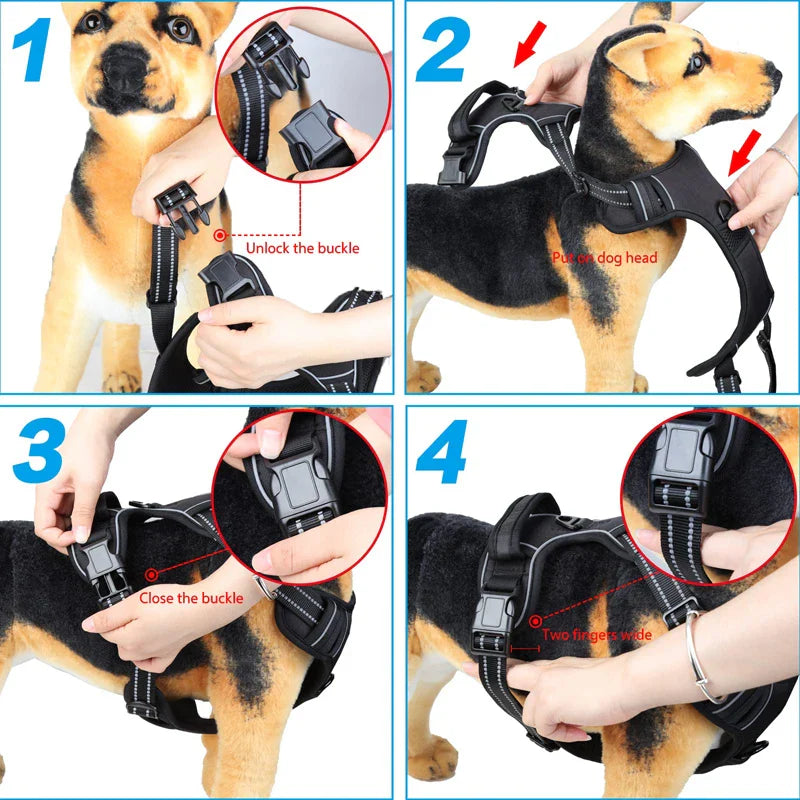 1

Unlock the buckle

2

Put on dog head

3

Close the buckle

4

Two fingers wide