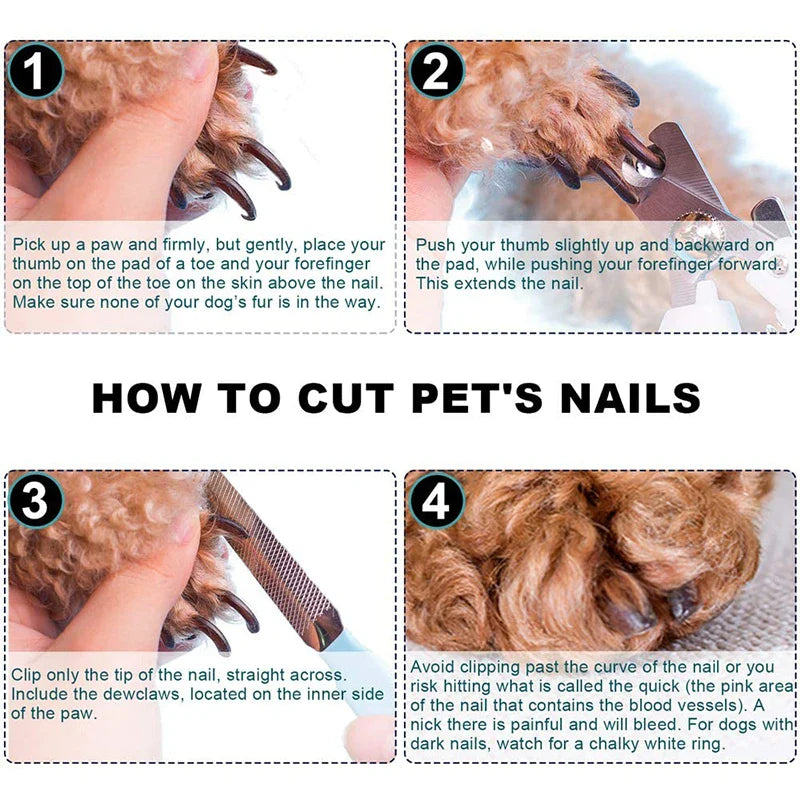 1

Pick up a paw and firmly, but gently, place your thumb on the pad of a toe and your forefinger on the top of the toe on the skin above the nail. Make sure none of your dog's fur is in the way.

2

Push your thumb slightly up and backward on the pad, while pushing your forefinger forward. This extends the nail.

HOW TO CUT PET'S NAILS

3

Clip only the tip of the nail, straight across. Include the dewclaws, located on the inner side of the paw.

4

Avoid clipping past the curve of the nail or you risk hitting what is called the quick (the pink area of the nail that contains the blood vessels). A nick there is painful and will bleed. For dogs with dark nails, watch for a chalky white ring.