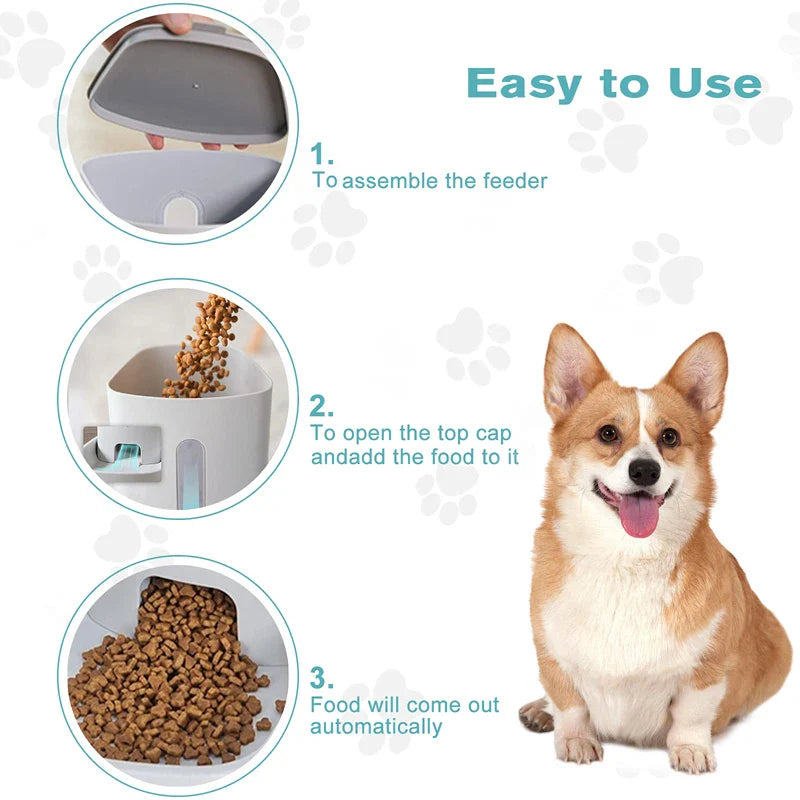 Easy to Use

1.
To assemble the feeder

2.
To open the top cap andadd the food to it

3.
Food will come out automatically