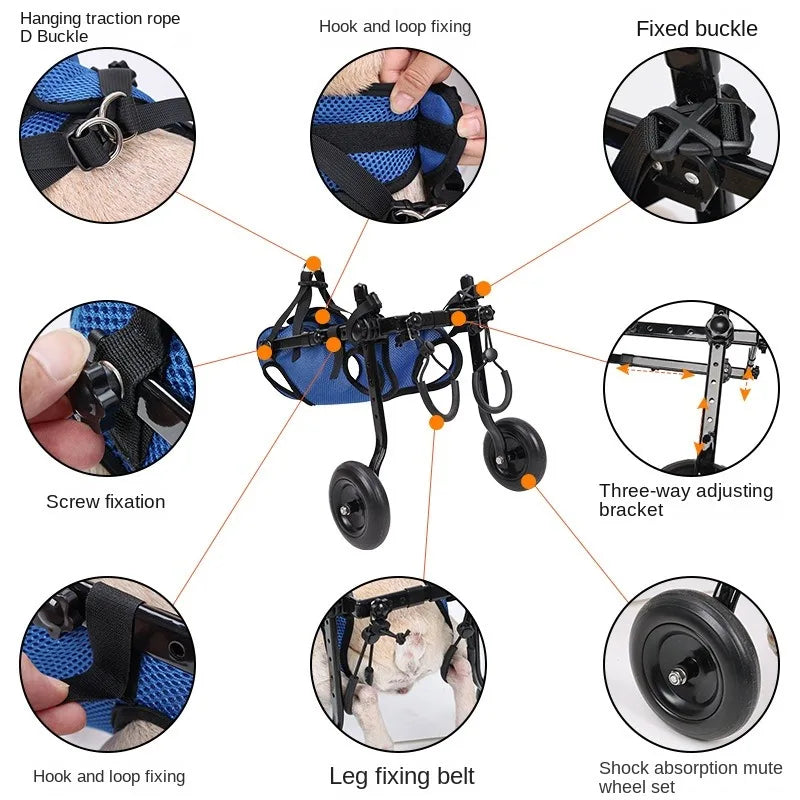 Hanging traction rope
D Buckle

Hook and loop fixing

Fixed buckle

Screw fixation

Three-way adjusting bracket

Hook and loop fixing

Leg fixing belt

Shock absorption mute wheel set